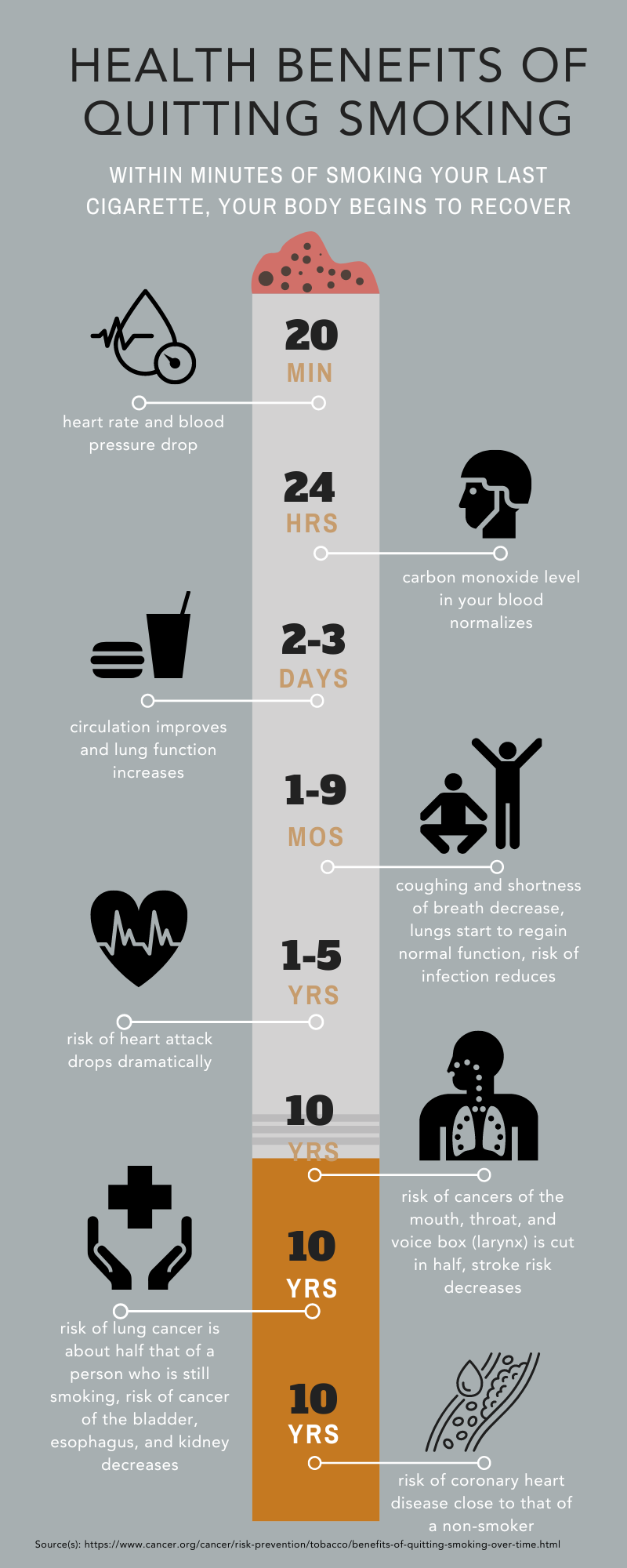 HEALTH BENEFITS OF QUITTING SMOKING

WITHIN MINUTES OF SMOKING YOUR LAST CIGARETTE, YOUR BODY BEGINS TO RECOVER

20 MIN

heart rate and blood pressure drop

24 HRS

carbon monoxide level in your blood normalizes

2-3 DAYS

circulation improves and lung function increases

1-9 MOS

coughing and shortness of breath decrease, lungs start to regain normal function, risk of infection reduces

1-5 YRS

risk of heart attack drops dramatically

10 YRS

risk of cancers of the mouth, throat, and voice box (larynx) is cut in half, stroke risk decreases

10 YRS

risk of lung cancer is about half that of a person who is still smoking, risk of cancer of the bladder, esophagus, and kidney decreases

10 YRS

risk of coronary heart disease close to that of a non-smoker

Source(s): https://www.cancer.org/cancer/risk-prevention/tobacco/benefits-of-quitting-smoking-over-time.html